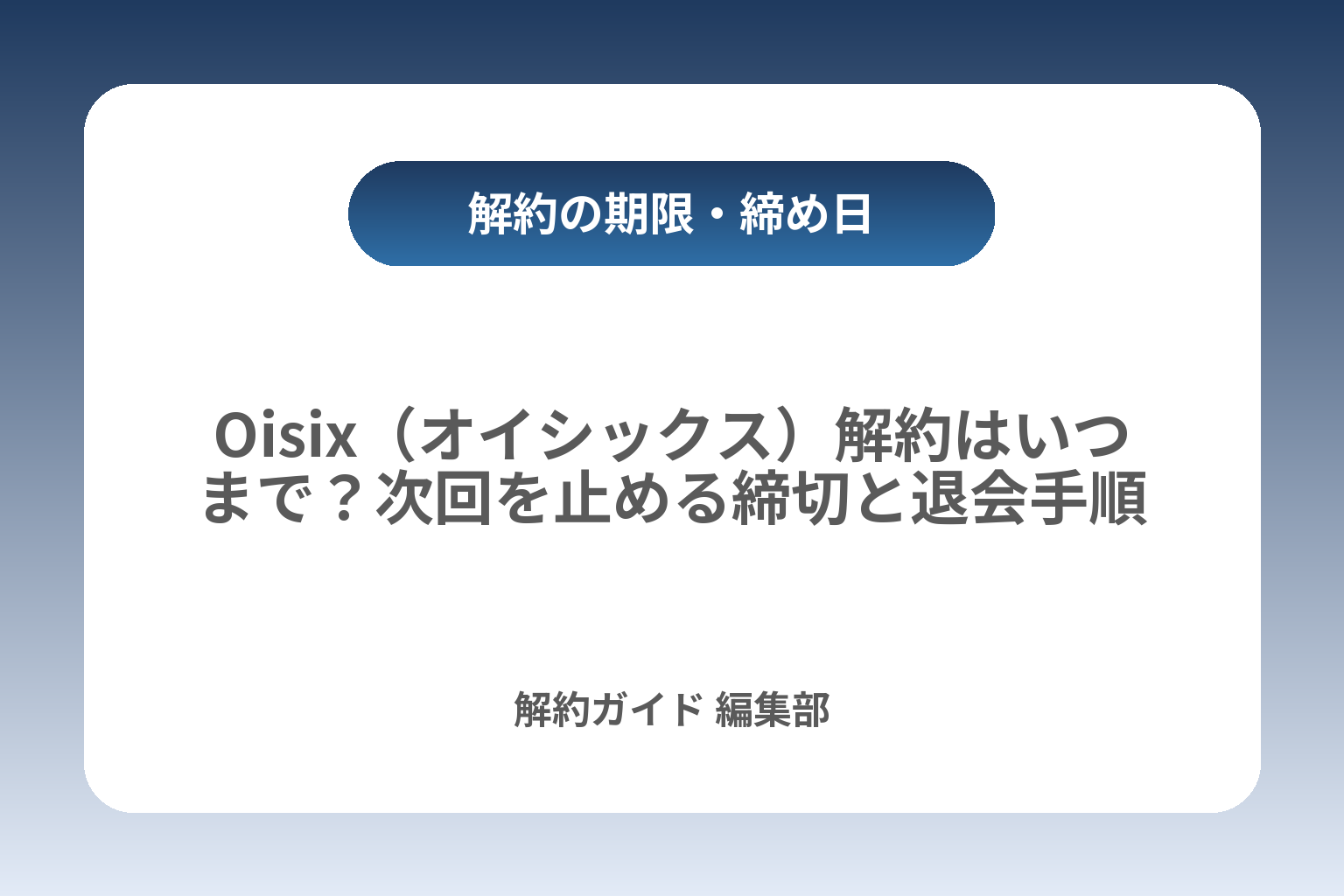 解約の期限・締め日

Oisix（オイシックス）解約はいつまで？次回を止める締切と退会手順

解約ガイド 編集部