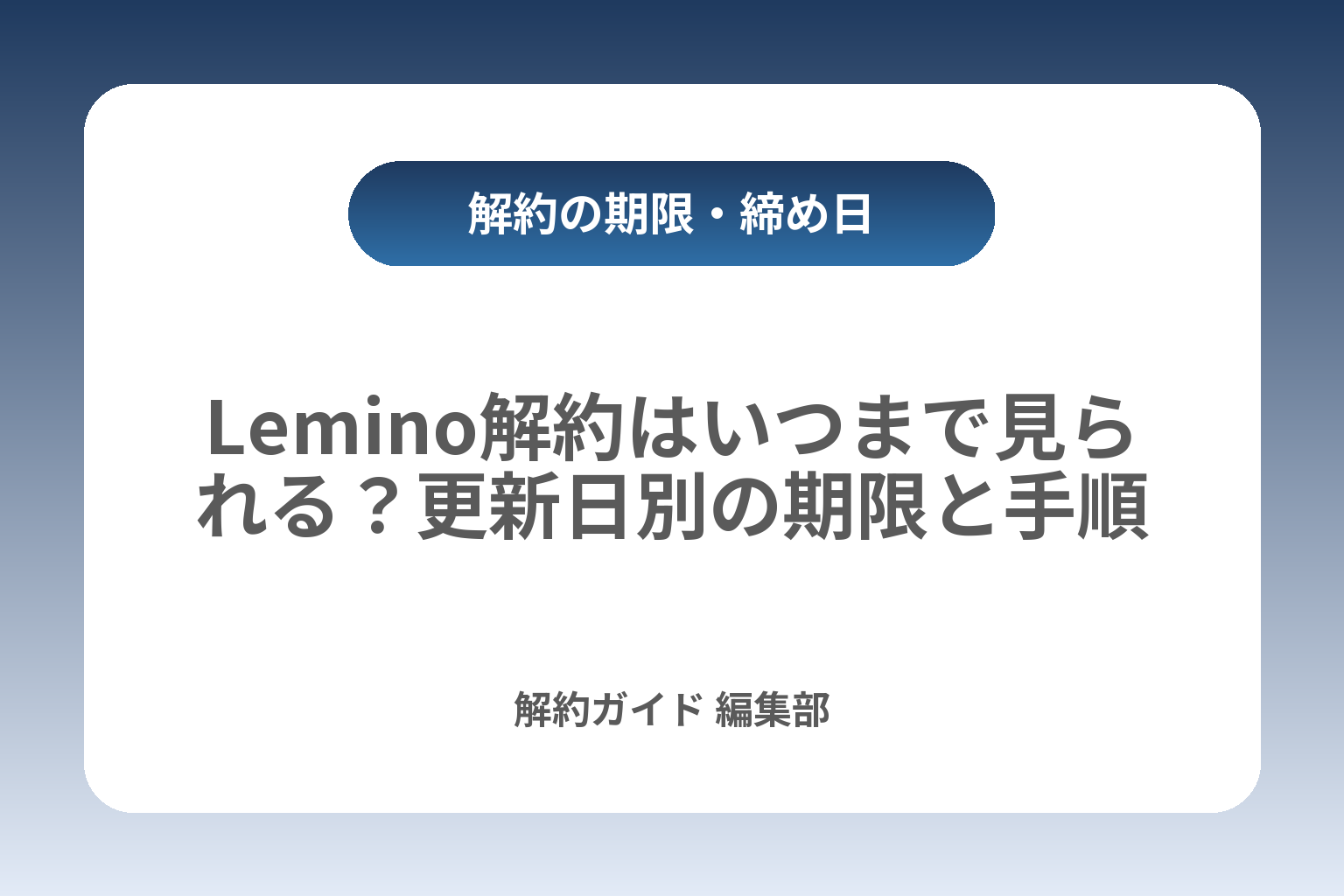 解約の期限・締め日

Lemino解約はいつまで見られる？更新日別の期限と手順

解約ガイド 編集部