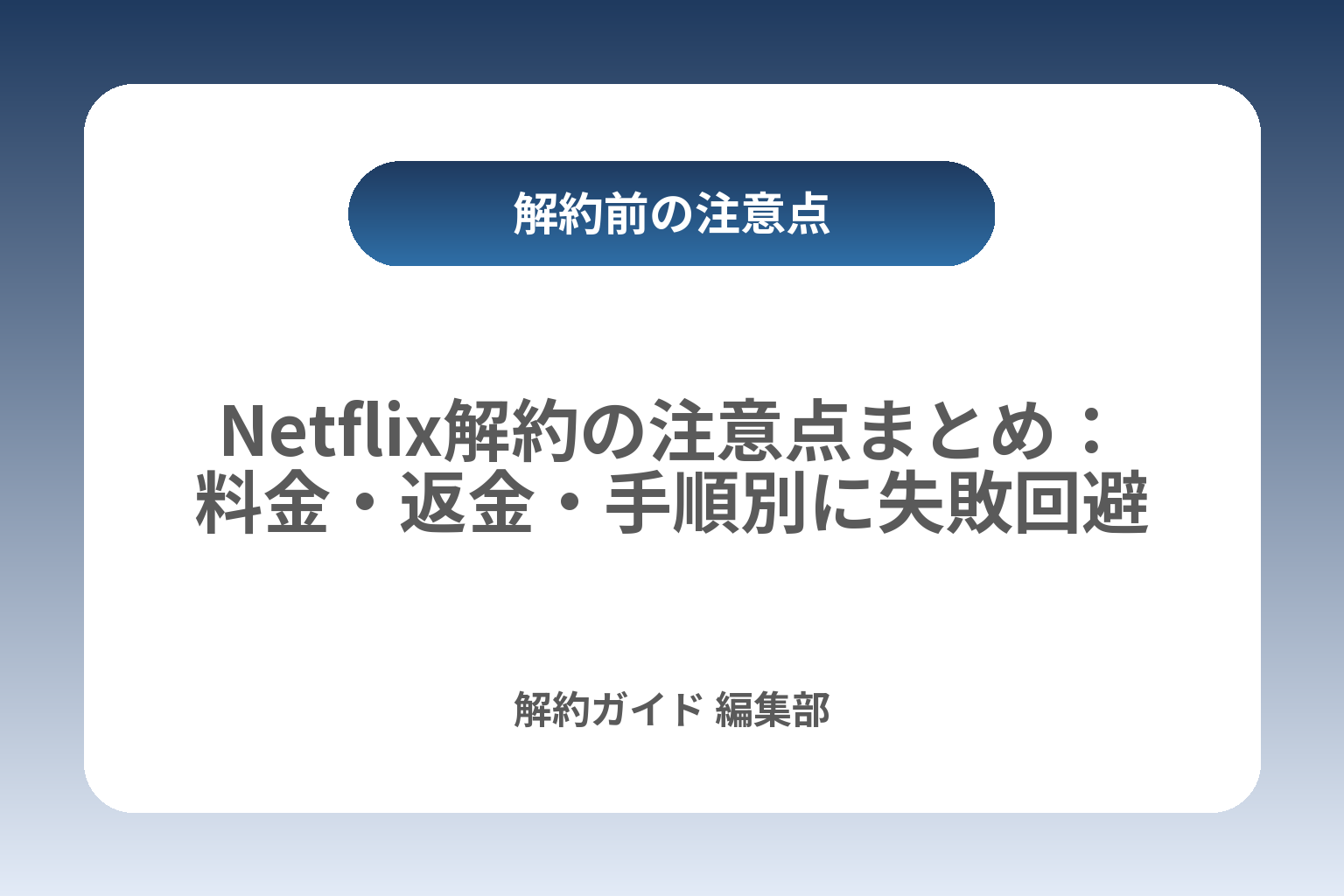 解約前の注意点

Netflix解約の注意点まとめ：料金・返金・手順別に失敗回避

解約ガイド 編集部