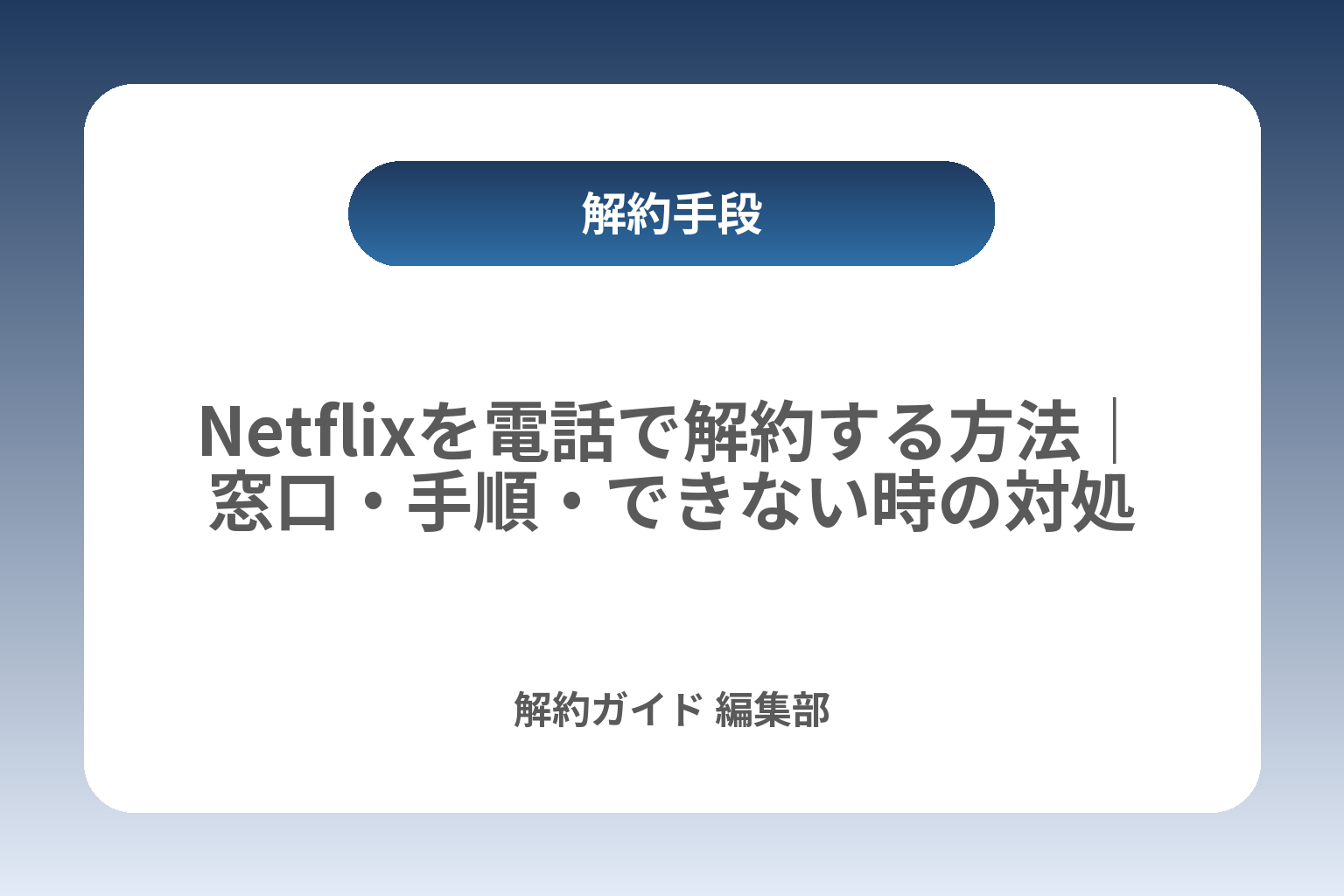 解約手段

Netflixを電話で解約する方法｜窓口・手順・できない時の対処

解約ガイド 編集部