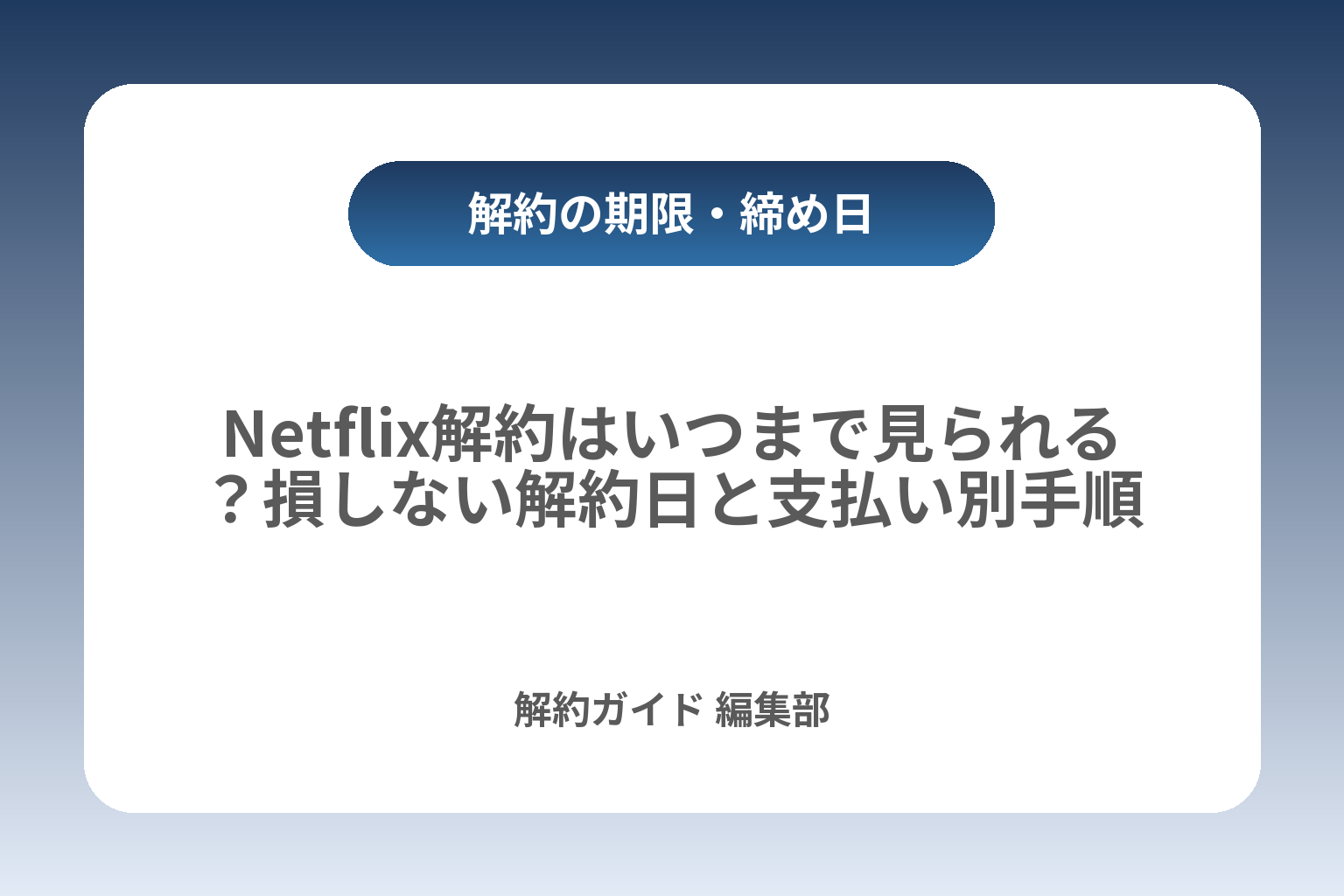 解約の期限・締め日

Netflix解約はいつまで見られる？損しない解約日と支払い別手順

解約ガイド 編集部