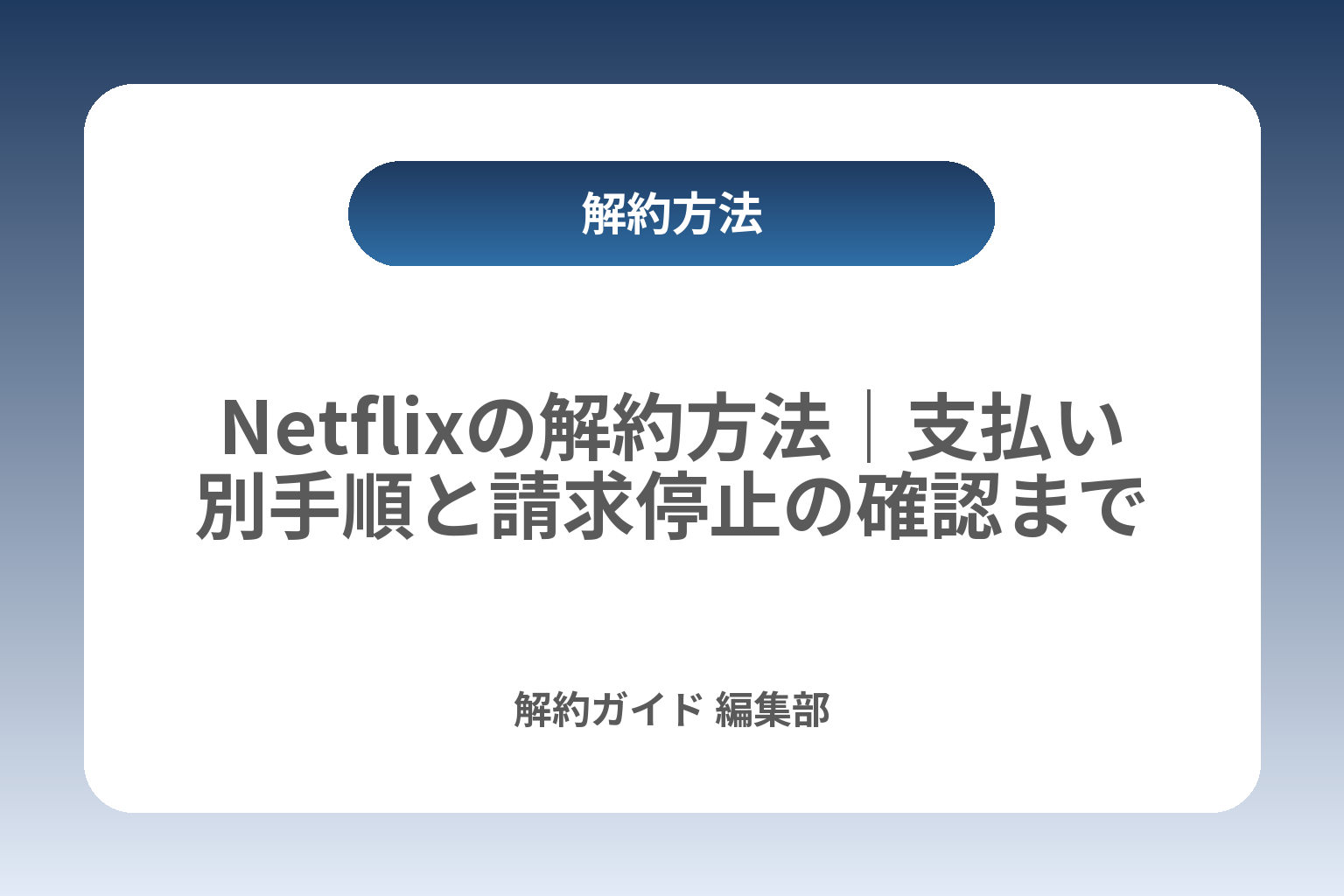 解約方法

Netflixの解約方法｜支払い別手順と請求停止の確認まで

解約ガイド 編集部